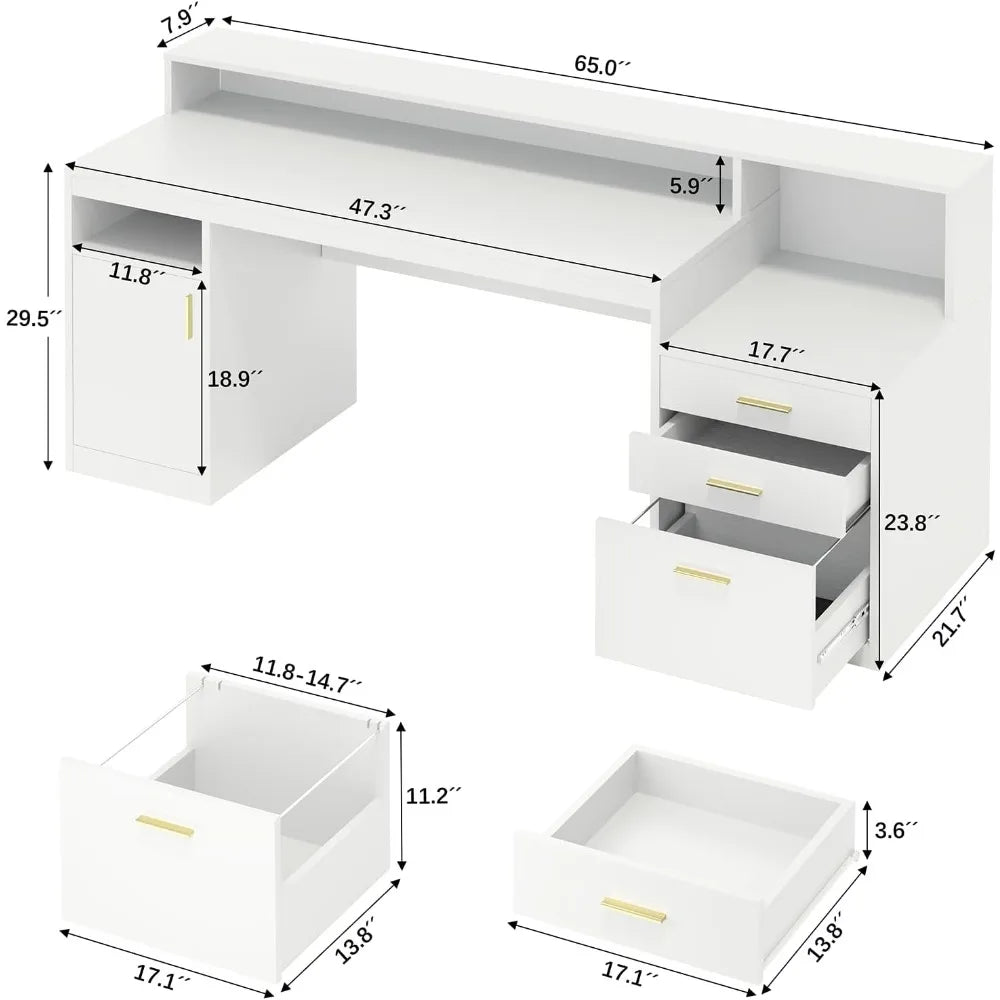 7.9´´
65.0´´
5.9´´
47.3´´
11.8´´
29.5´´
18.9´´
17.7´´
23.8´´
21.7´´
11.8-14.7´´
11.2´´
3.6´´
17.1´´
13.8´´
17.1´´
13.8´´